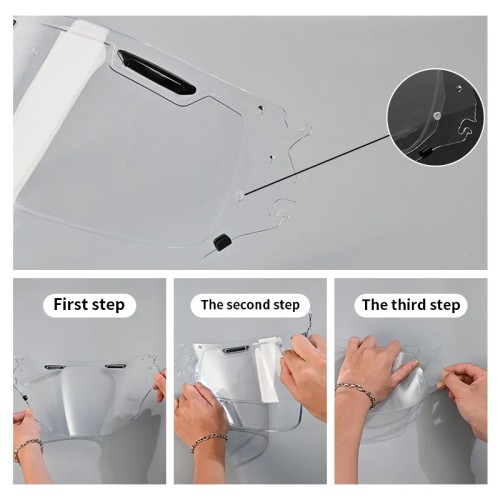 First step

The second step

The third step